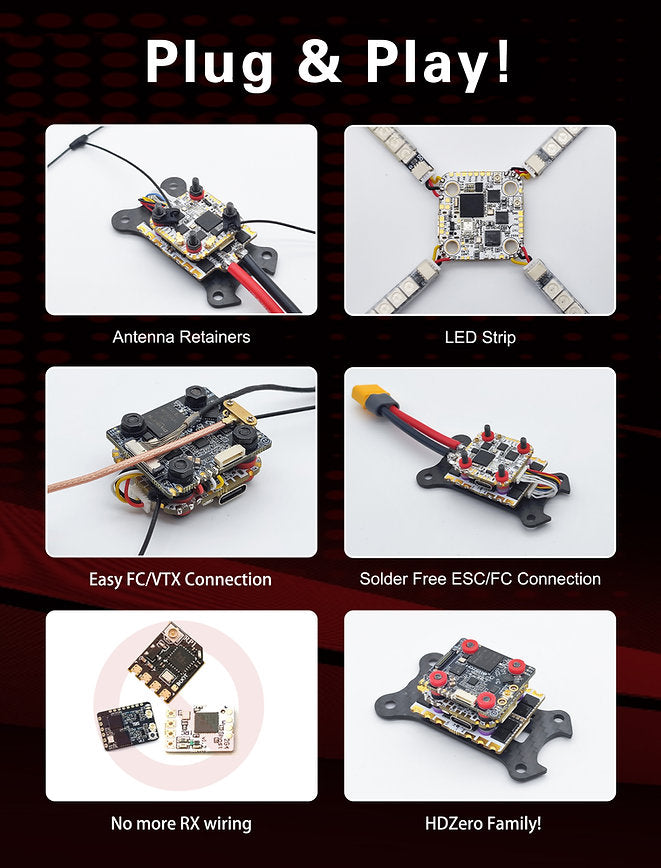 Plug & Play!

Antenna Retainers

LED Strip

Easy FC/VTX Connection

Solder Free ESC/FC Connection

No more RX wiring

HDZero Family!